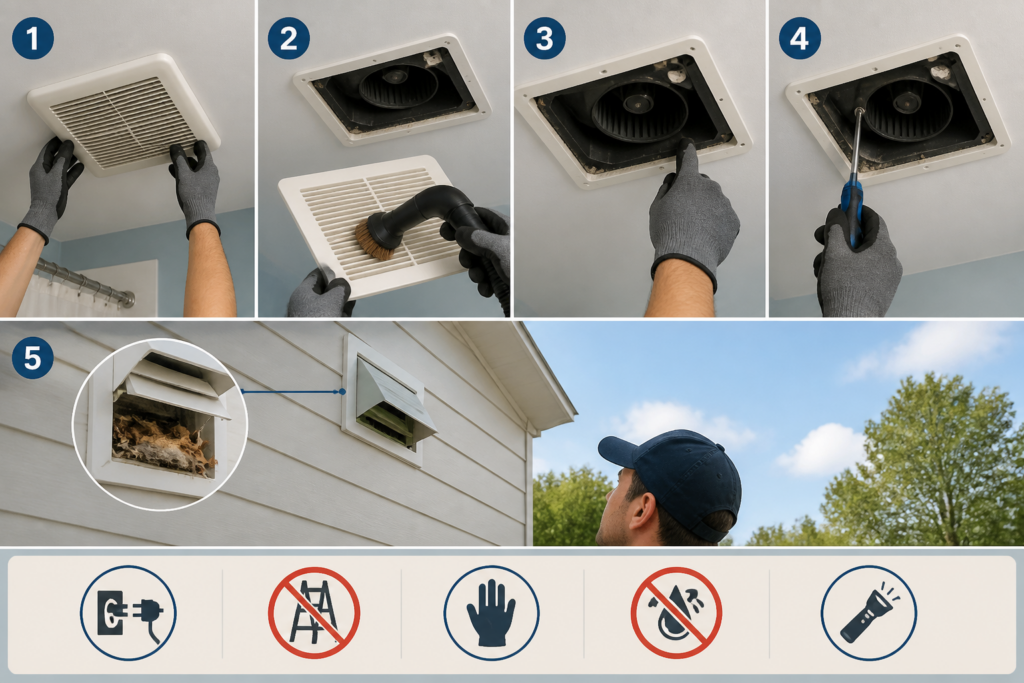 1

2

3

4

5